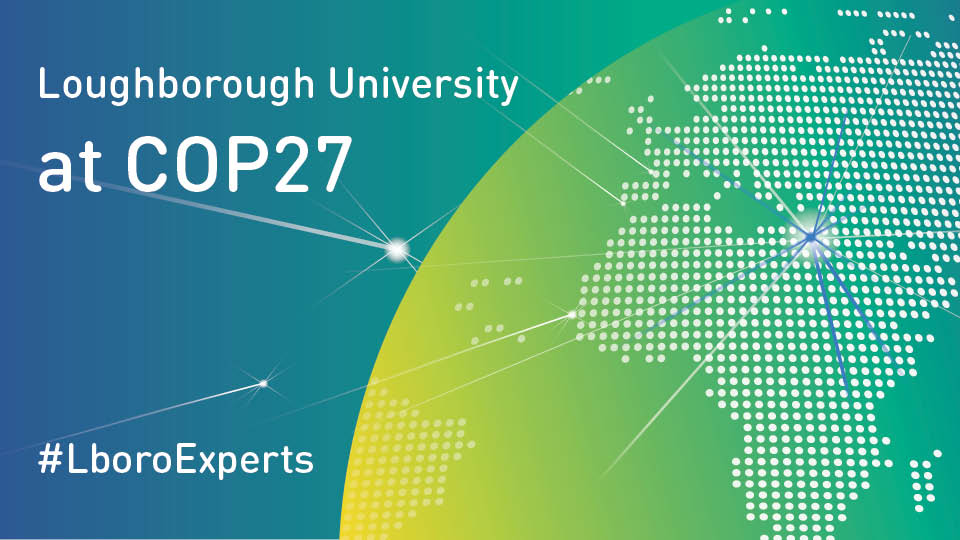 Loughborough University
at COP27

#LboroExperts