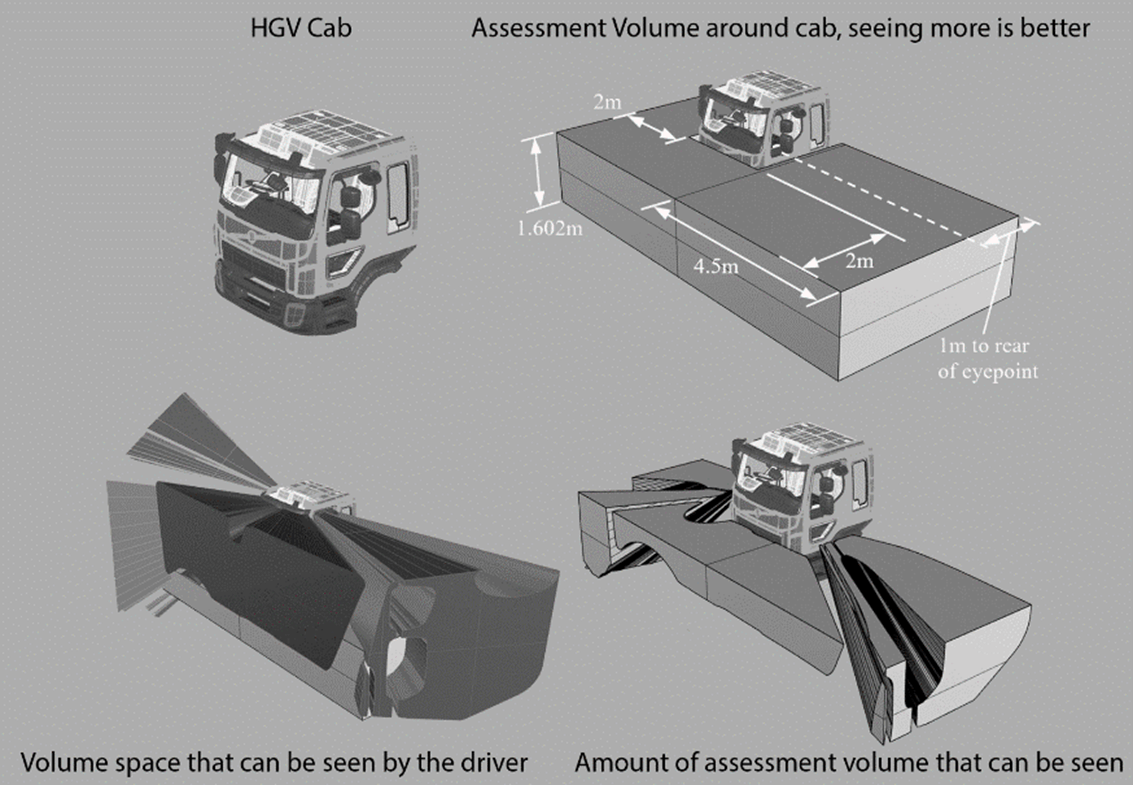 HGV Cab

Assessment Volume around cab, seeing more is better

2m

1.602m

4.5m

2m

1m to rear of eyepoint

Volume space that can be seen by the driver

Amount of assessment volume that can be seen